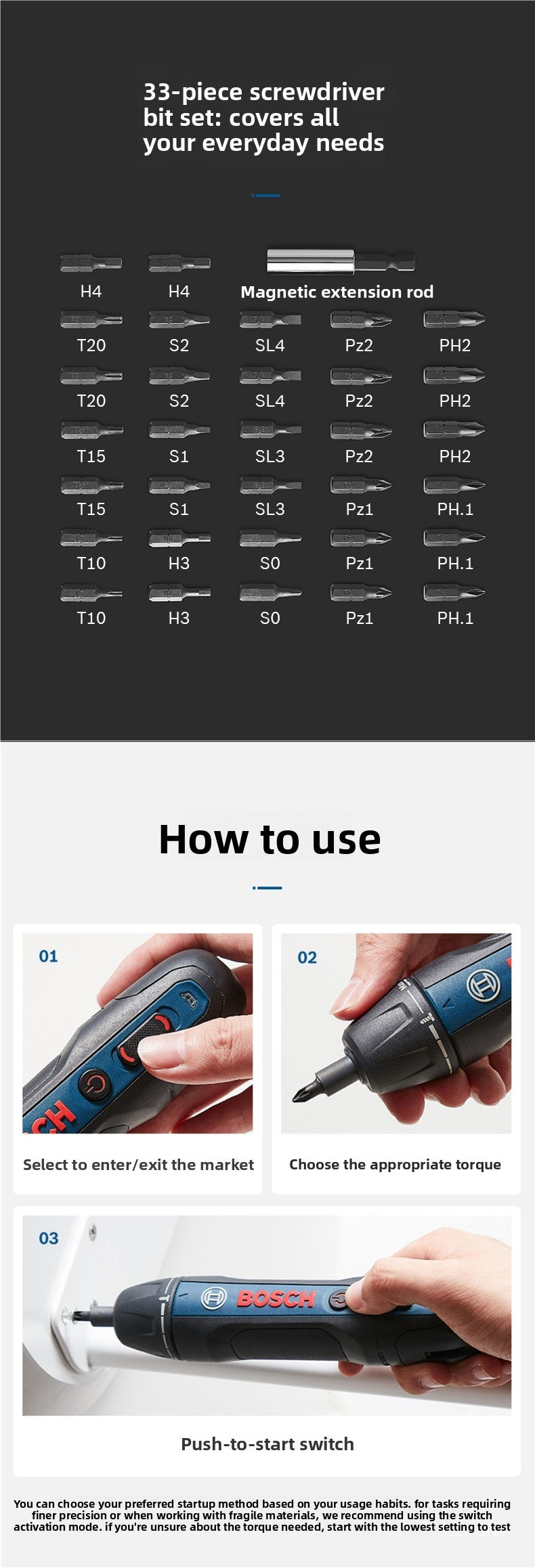 33-piece screwdriver bit set: covers all your everyday needs

H4 H4 Magnetic extension rod

T20 S2 SL4 Pz2 PH2

T20 S2 SL4 Pz2 PH2

T15 S1 SL3 Pz2 PH2

T15 S1 SL3 Pz1 PH.1

T10 H3 S0 Pz1 PH.1

T10 H3 S0 Pz1 PH.1

How to use

01

Select to enter/exit the market

02

Choose the appropriate torque

03

BOSCH

Push-to-start switch

You can choose your preferred startup method based on your usage habits. for tasks requiring finer precision or when working with fragile materials, we recommend using the switch activation mode. if you're unsure about the torque needed, start with the lowest setting to test